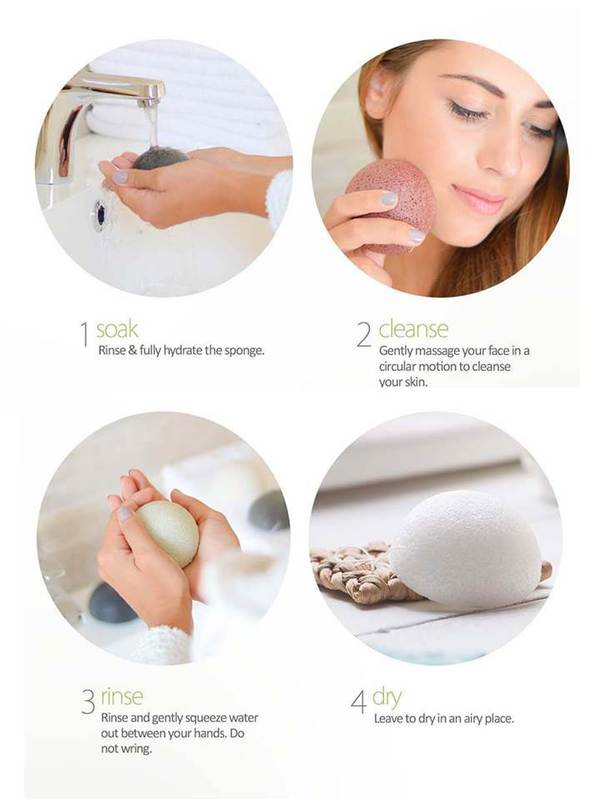 1 soak
Rinse & fully hydrate the sponge.

2 cleanse
Gently massage your face in a circular motion to cleanse your skin.

3 rinse
Rinse and gently squeeze water out between your hands. Do not wring.

4 dry
Leave to dry in an airy place.