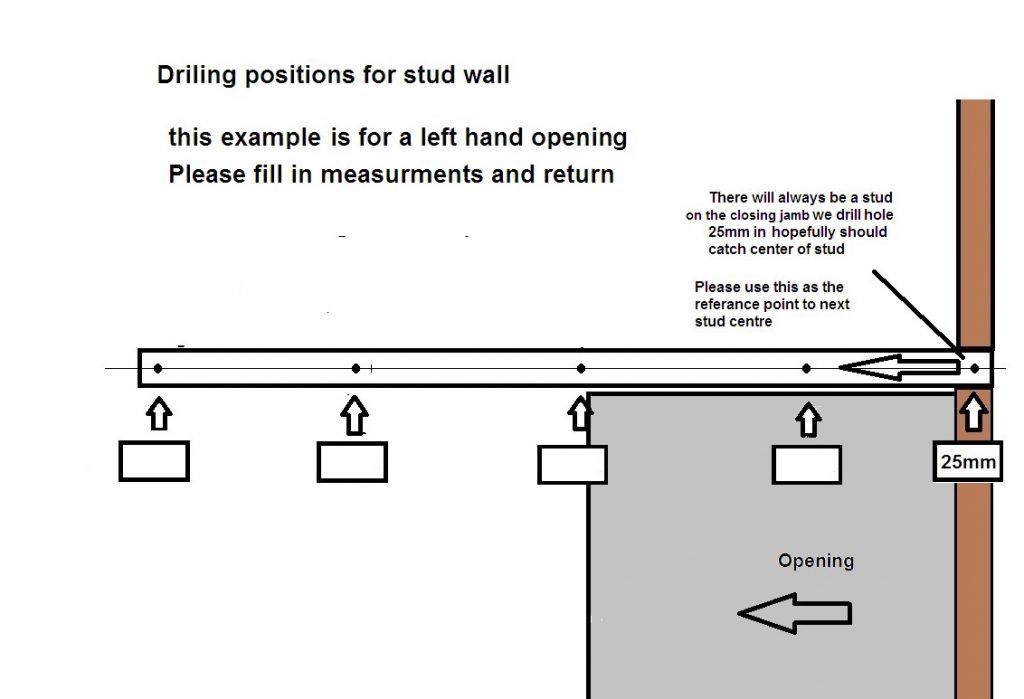 Driling positions for stud wall

this example is for a left hand opening
Please fill in measurments and return

There will always be a stud on the closing jamb we drill hole 25mm in hopefully should catch center of stud

Please use this as the referance point to next stud centre

25mm

Opening