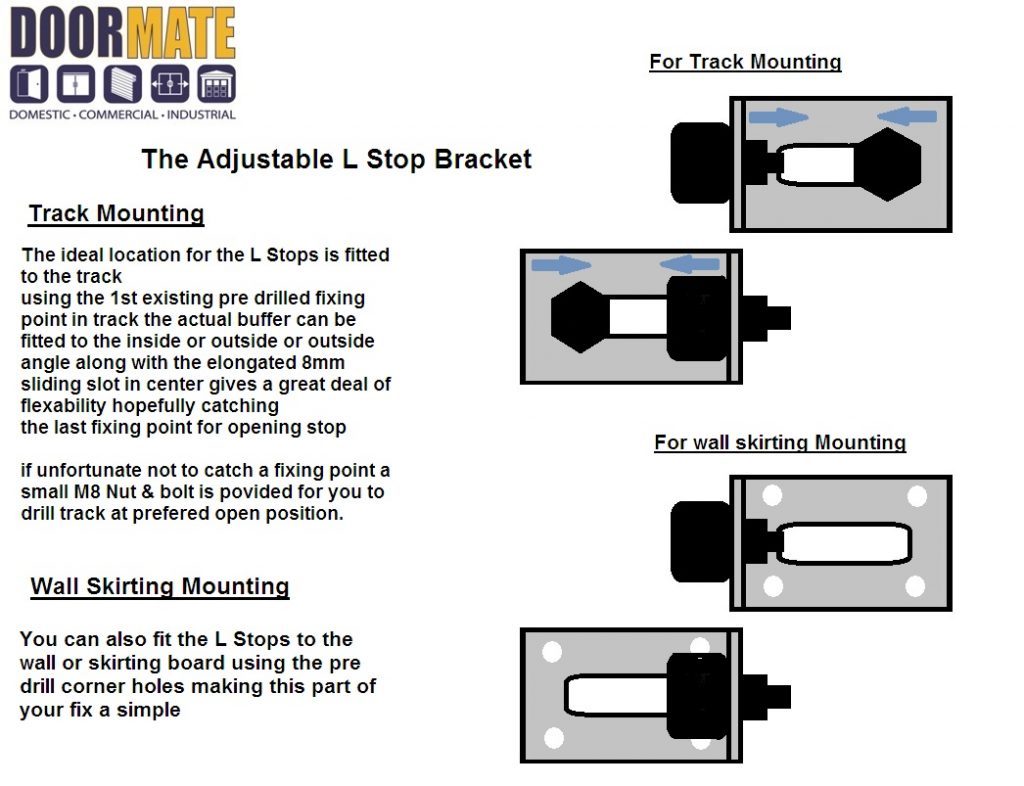 DOORMATE
DOMESTIC · COMMERCIAL · INDUSTRIAL

The Adjustable L Stop Bracket

Track Mounting

The ideal location for the L Stops is fitted to the track using the 1st existing pre drilled fixing point in track the actual buffer can be fitted to the inside or outside or outside angle along with the elongated 8mm sliding slot in center gives a great deal of flexability hopefully catching the last fixing point for opening stop

if unfortunate not to catch a fixing point a small M8 Nut & bolt is povided for you to drill track at prefered open position.

Wall Skirting Mounting

You can also fit the L Stops to the wall or skirting board using the pre drill corner holes making this part of your fix a simple

For Track Mounting

For wall skirting Mounting