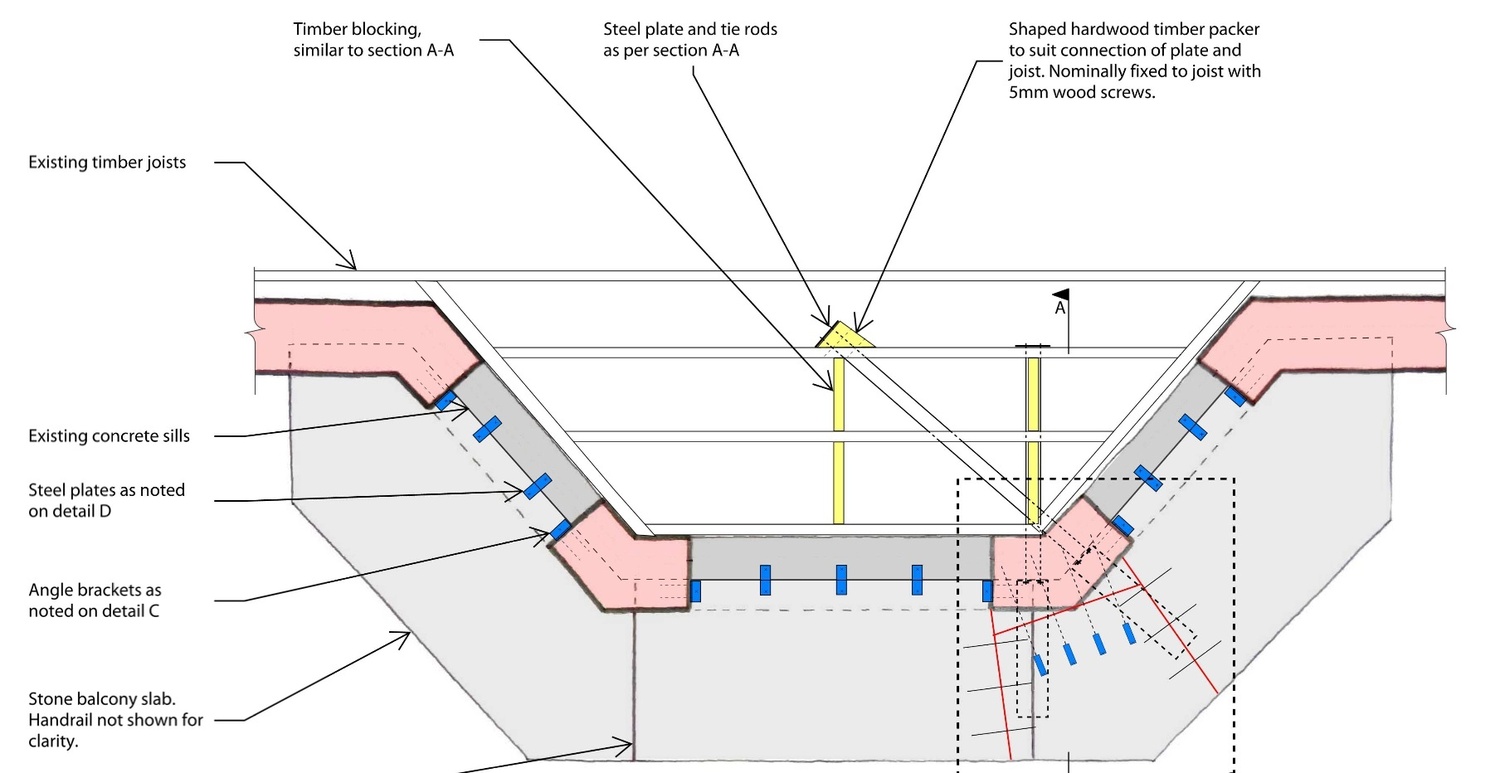 Timber blocking, similar to section A-A

Steel plate and tie rods as per section A-A

Shaped hardwood timber packer to suit connection of plate and joist. Nominally fixed to joist with 5mm wood screws.

Existing timber joists

A

Existing concrete sills

Steel plates as noted on detail D

Angle brackets as noted on detail C

Stone balcony slab. Handrail not shown for clarity.