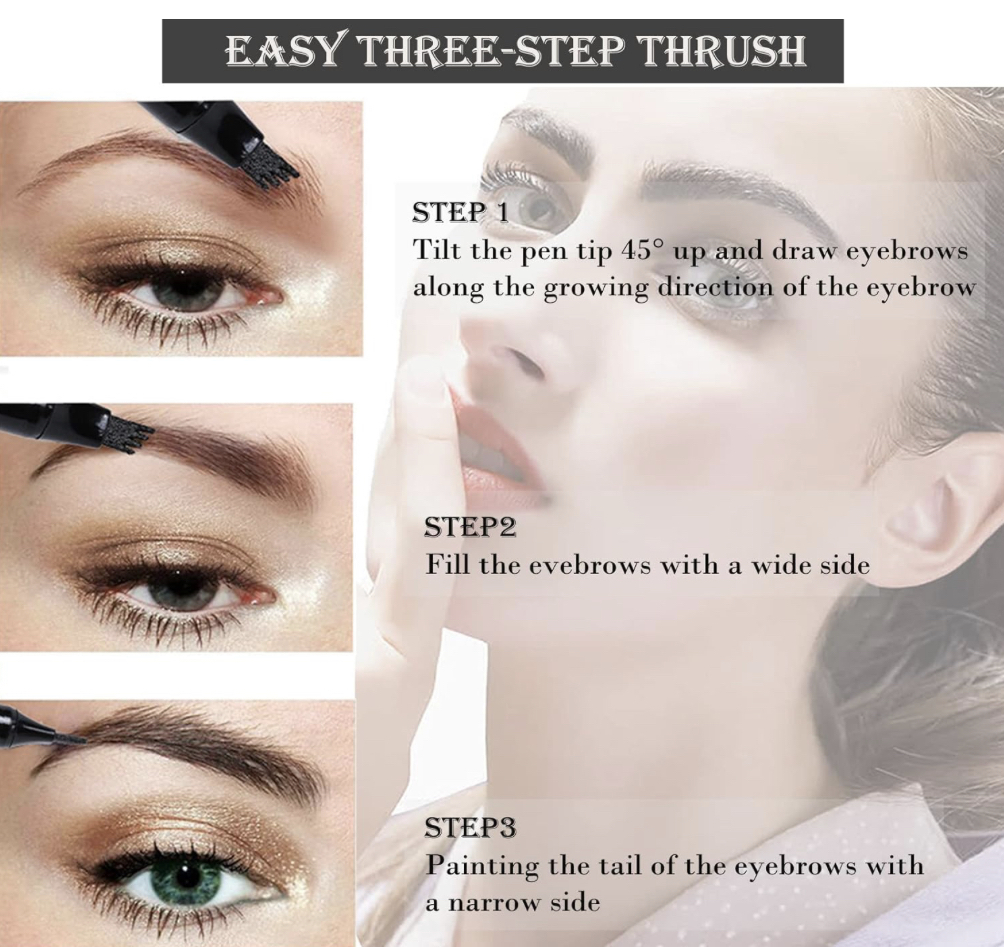 EASY THREE-STEP THRUSH

STEP 1
Tilt the pen tip 45° up and draw eyebrows along the growing direction of the eyebrow

STEP2
Fill the evebrows with a wide side

STEP3
Painting the tail of the eyebrows with a narrow side