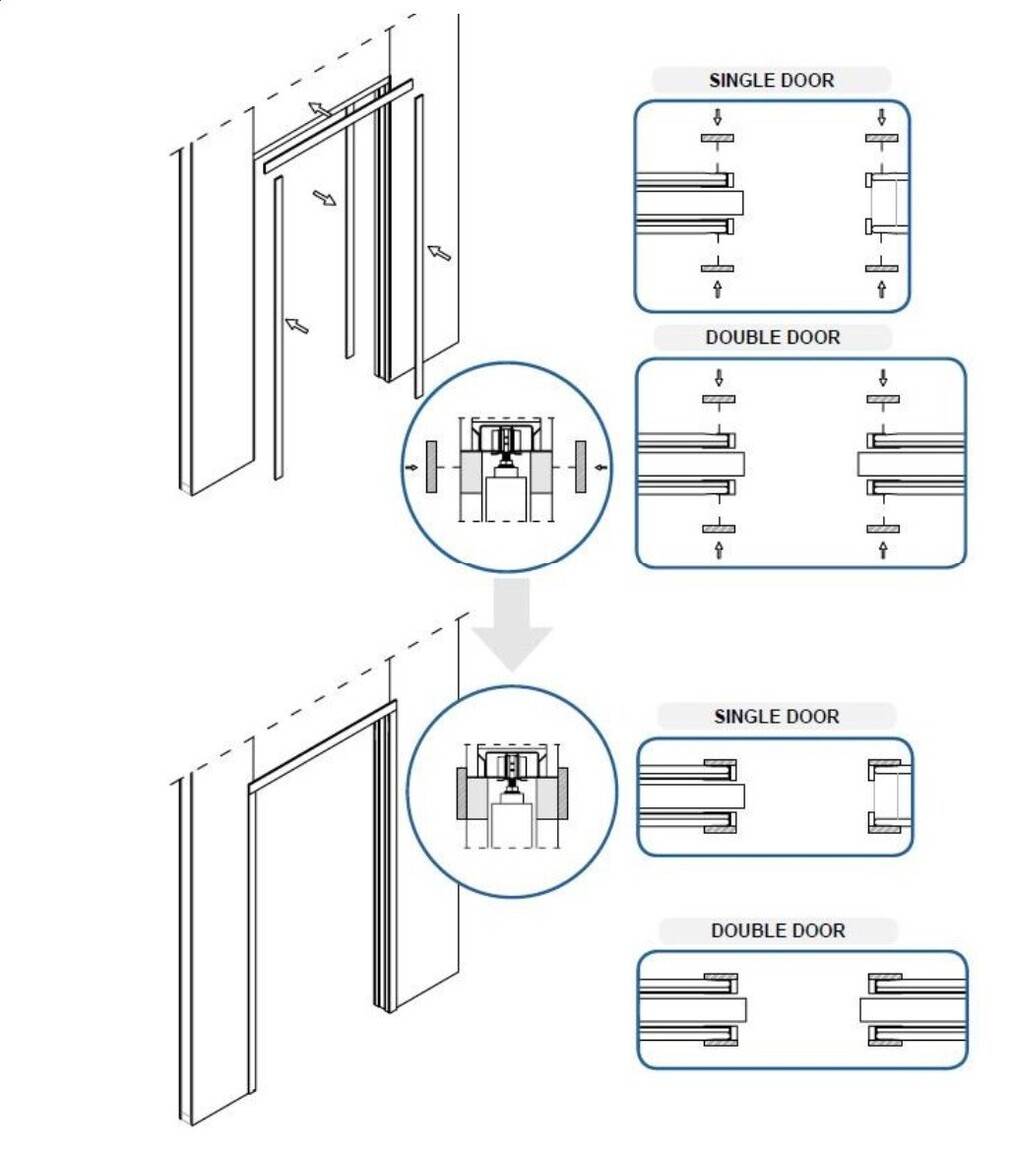 SINGLE DOOR

DOUBLE DOOR

SINGLE DOOR

DOUBLE DOOR