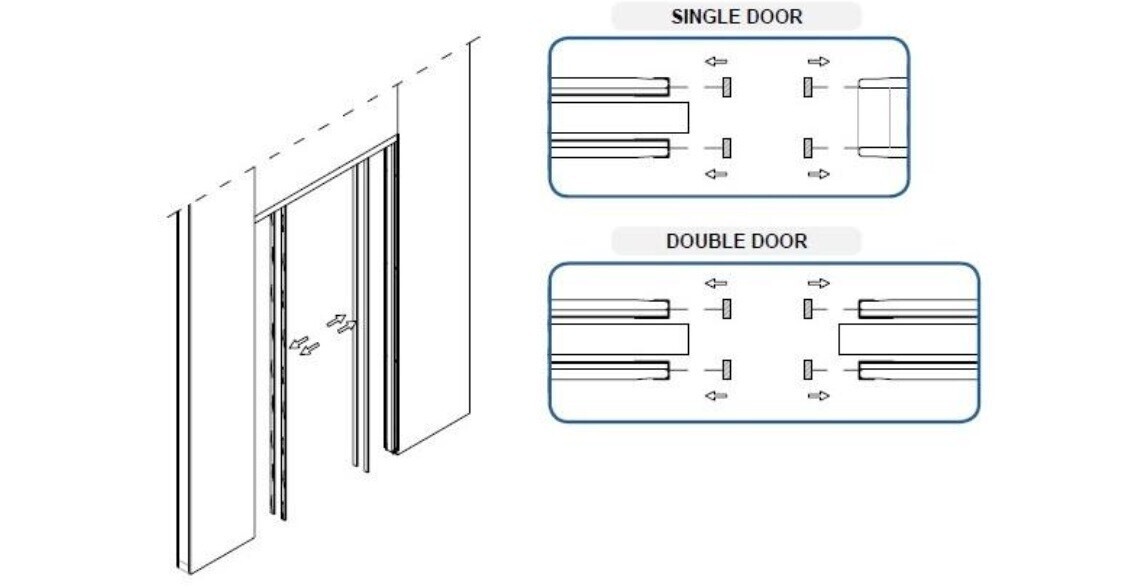 SINGLE DOOR

DOUBLE DOOR