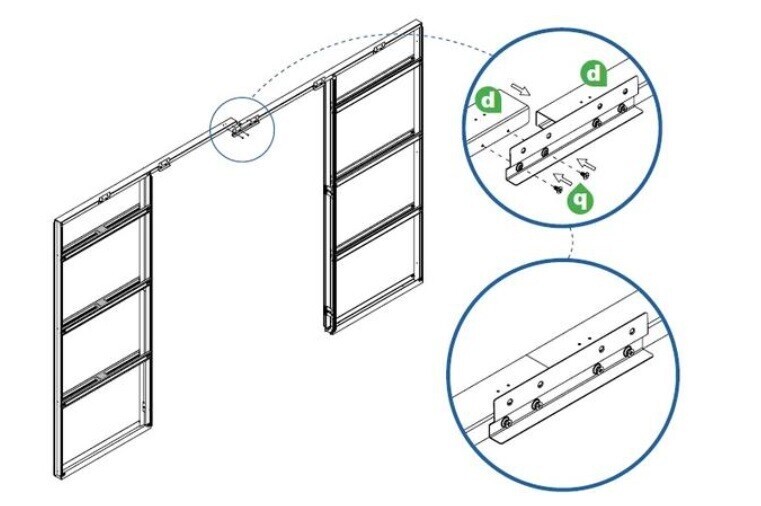 d
d
q