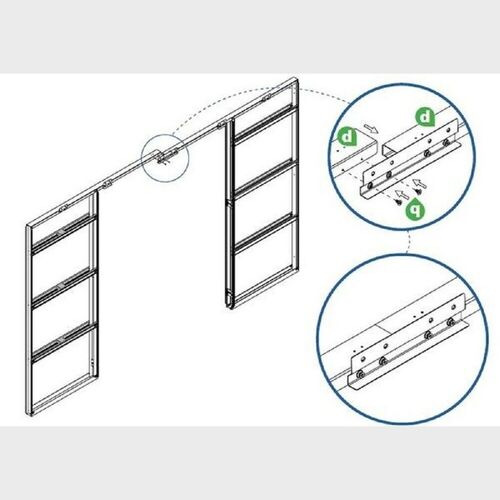 d
d
q