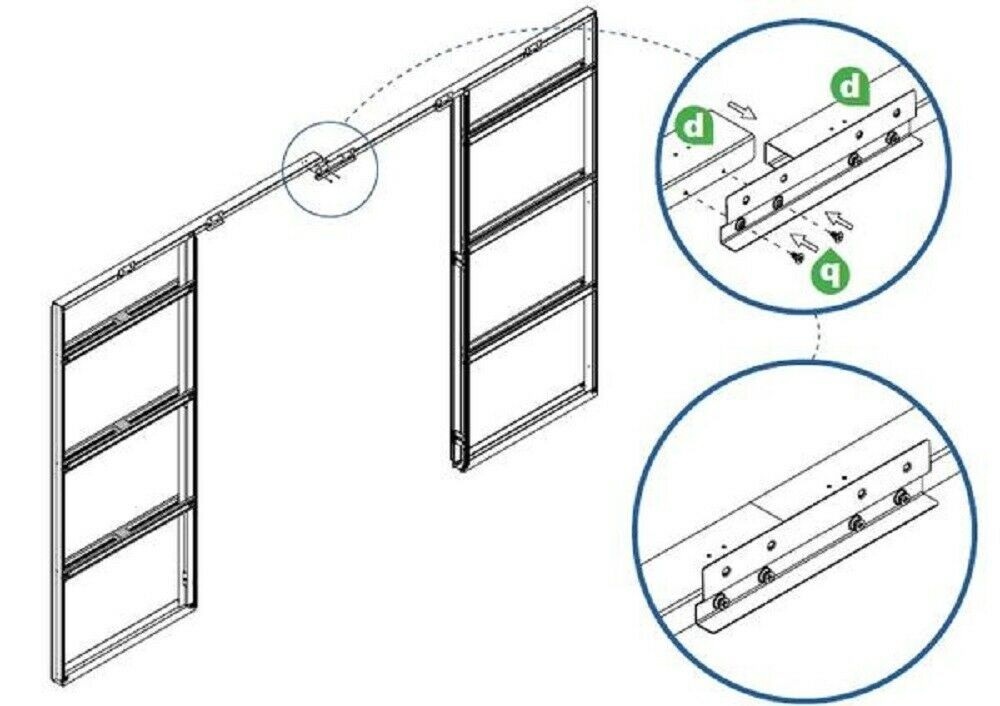 d
d
q