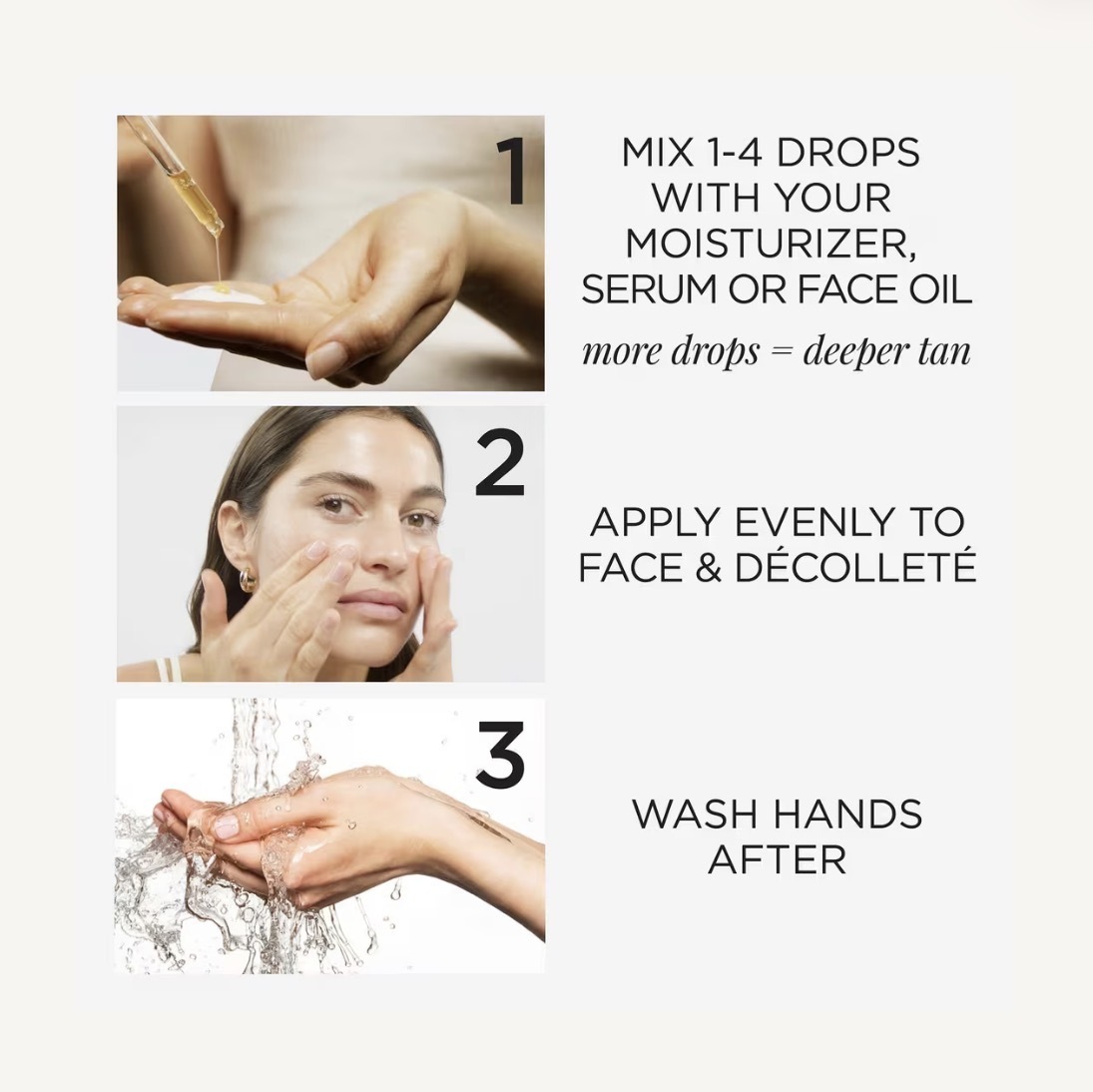 1

MIX 1-4 DROPS WITH YOUR MOISTURIZER, SERUM OR FACE OIL

more drops = deeper tan

2

APPLY EVENLY TO FACE & DÉCOLLETÉ

3

WASH HANDS AFTER