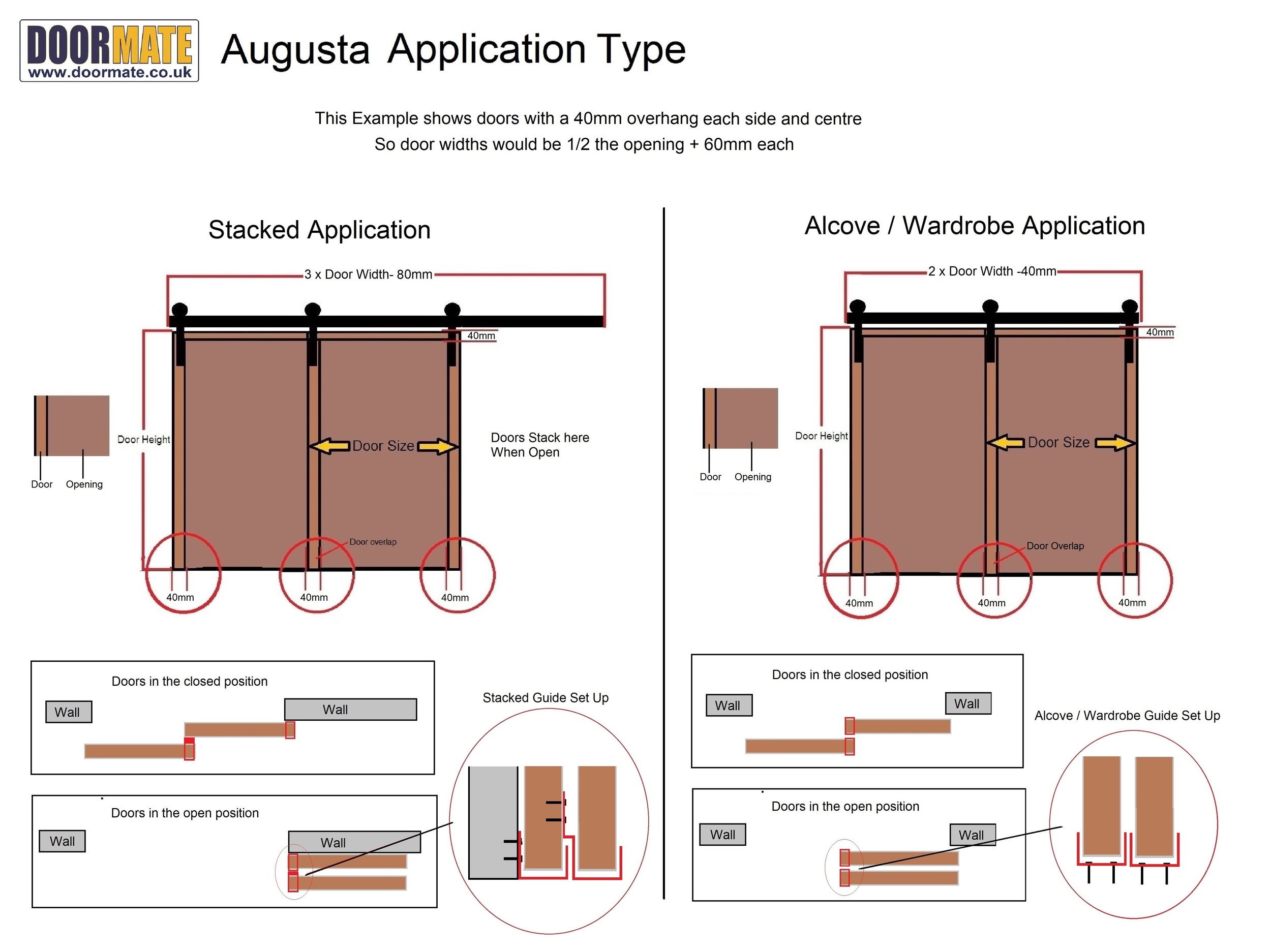 DOORMATE
www.doormate.co.uk

Augusta Application Type

This Example shows doors with a 40mm overhang each side and centre
So door widths would be 1/2 the opening + 60mm each

Stacked Application

3 x Door Width- 80mm

40mm

Door Height

Door Size

Doors Stack here When Open

Door

Opening

Door overlap

40mm

40mm

40mm

Doors in the closed position

Wall

Wall

Doors in the open position

Wall

Wall

Stacked Guide Set Up

Alcove / Wardrobe Application

2 x Door Width -40mm

40mm

Door Height

Door Size

Door

Opening

Door Overlap

40mm

40mm

40mm

Doors in the closed position

Wall

Wall

Doors in the open position

Wall

Wall

Alcove / Wardrobe Guide Set Up