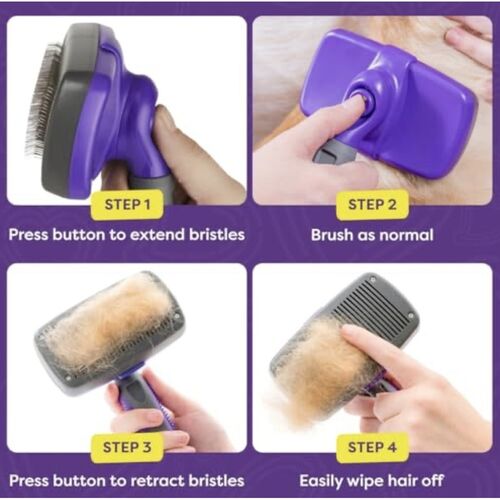 STEP 1
Press button to extend bristles

STEP 2
Brush as normal

STEP 3
Press button to retract bristles

STEP 4
Easily wipe hair off