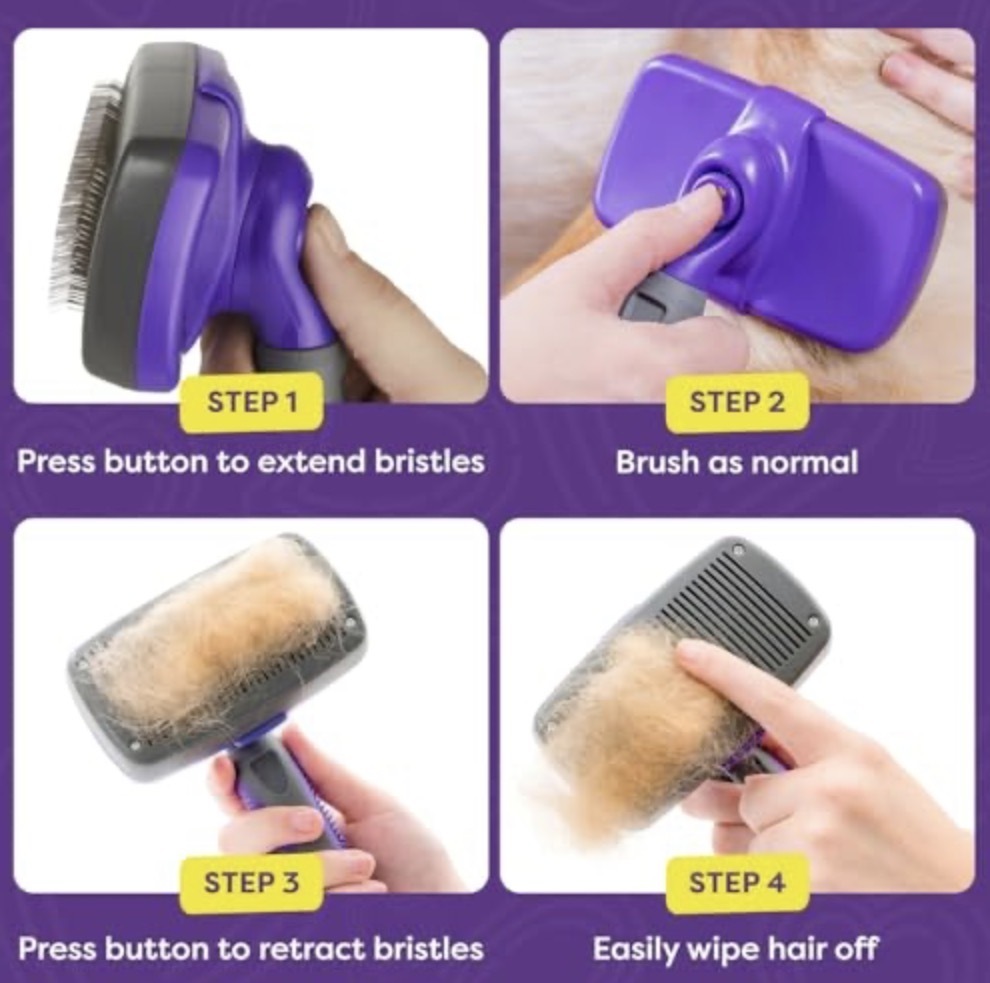 STEP 1
Press button to extend bristles

STEP 2
Brush as normal

STEP 3
Press button to retract bristles

STEP 4
Easily wipe hair off