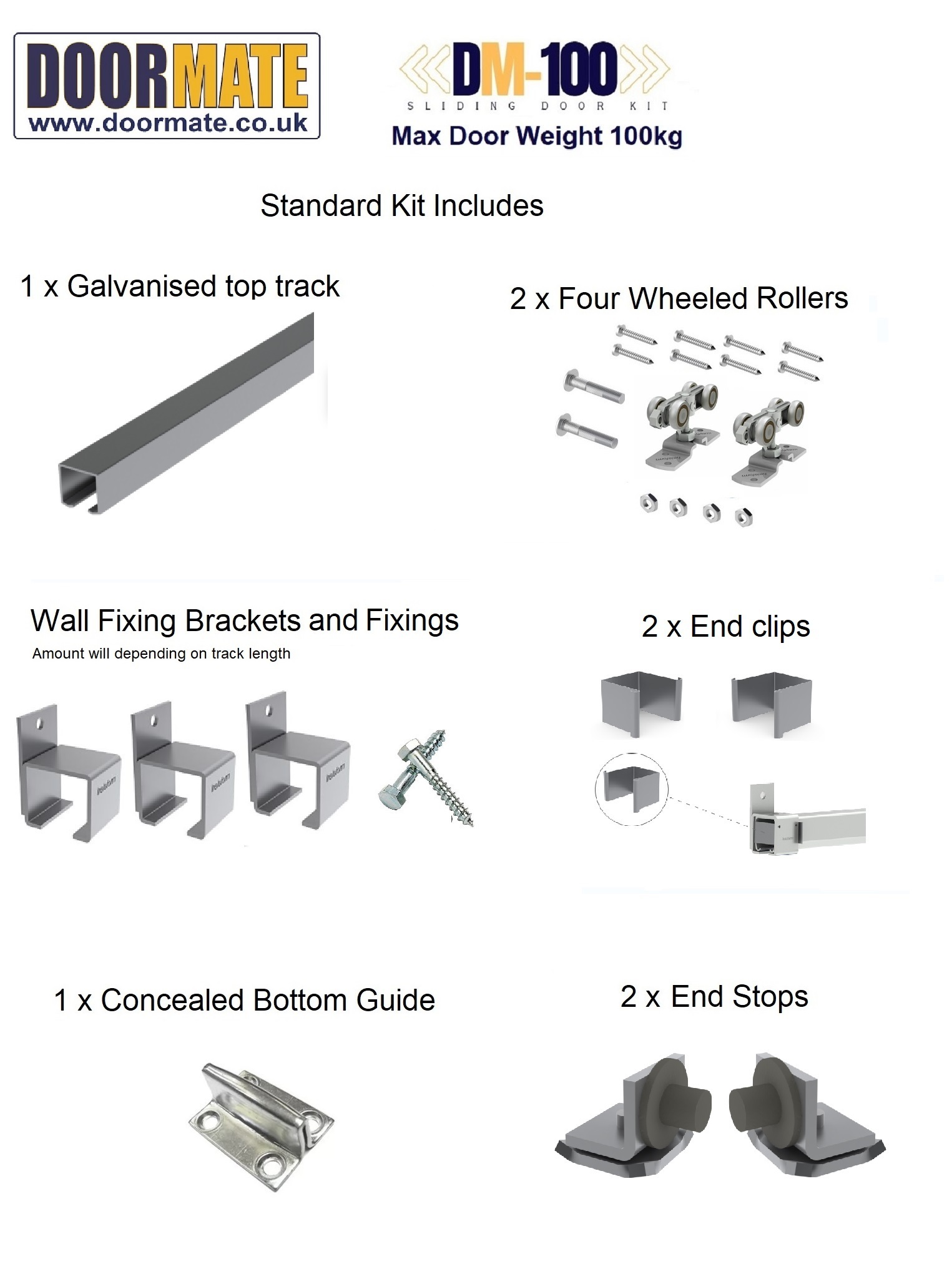 DOORMATE
www.doormate.co.uk

DM-100
SLIDING DOOR KIT
Max Door Weight 100kg

Standard Kit Includes

1 x Galvanised top track

2 x Four Wheeled Rollers

Wall Fixing Brackets and Fixings
Amount will depending on track length

2 x End clips

1 x Concealed Bottom Guide

2 x End Stops