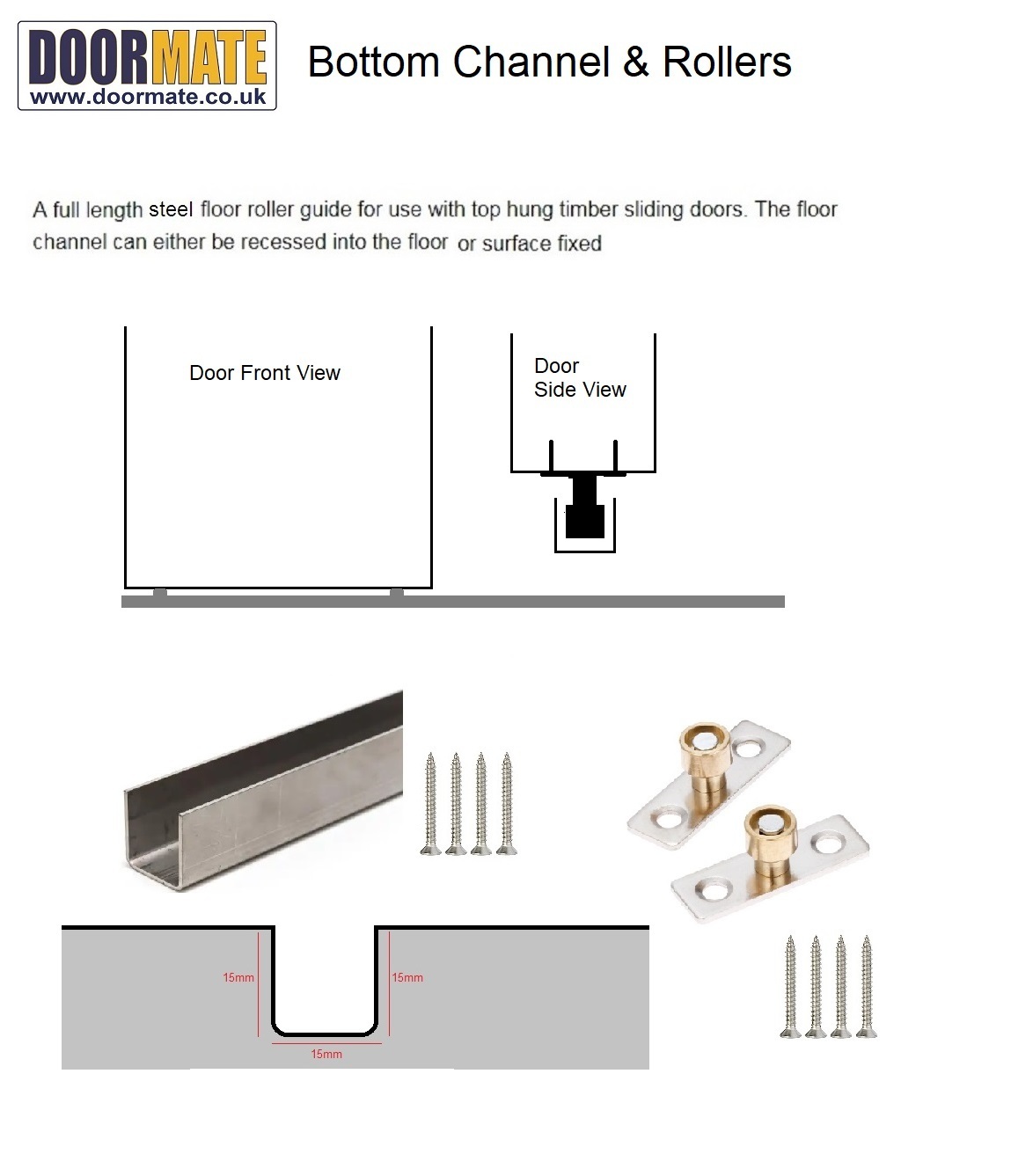 DOORMATE
www.doormate.co.uk

Bottom Channel & Rollers

A full length steel floor roller guide for use with top hung timber sliding doors. The floor channel can either be recessed into the floor or surface fixed

Door Front View

Door
Side View

15mm

15mm

15mm