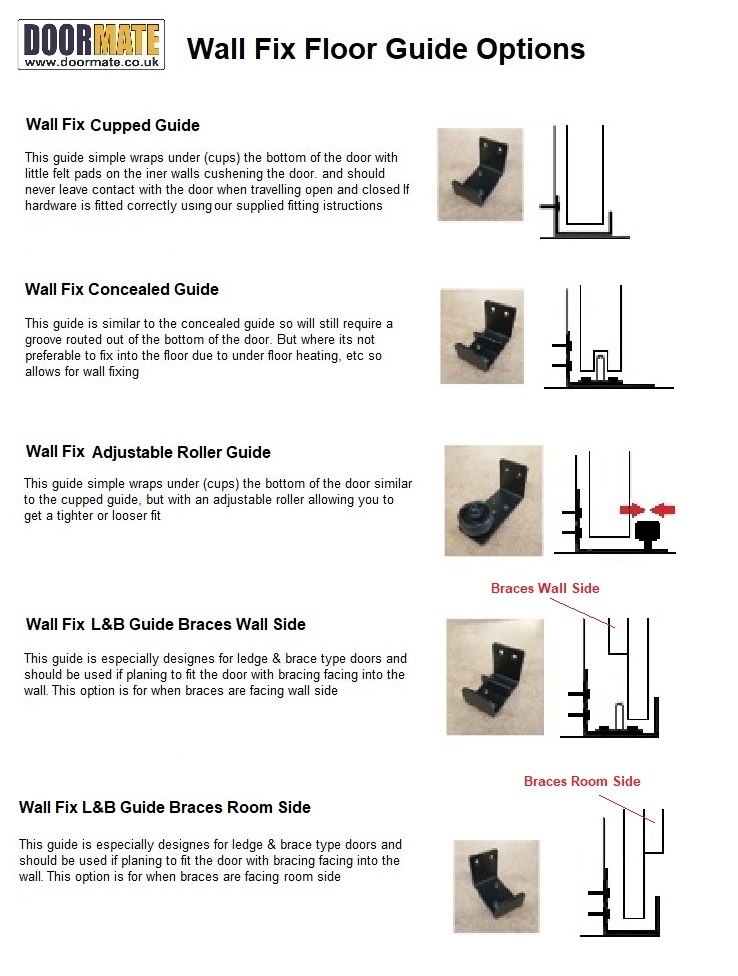 DOORMATE
www.doormate.co.uk

Wall Fix Floor Guide Options

Wall Fix Cupped Guide

This guide simple wraps under (cups) the bottom of the door with little felt pads on the iner walls cushening the door. and should never leave contact with the door when travelling open and closed If hardware is fitted correctly using our supplied fitting istructions

Wall Fix Concealed Guide

This guide is similar to the concealed guide so will still require a groove routed out of the bottom of the door. But where its not preferable to fix into the floor due to under floor heating, etc so allows for wall fixing

Wall Fix Adjustable Roller Guide

This guide simple wraps under (cups) the bottom of the door similar to the cupped guide, but with an adjustable roller allowing you to get a tighter or looser fit

Braces Wall Side

Wall Fix L&B Guide Braces Wall Side

This guide is especially designes for ledge & brace type doors and should be used if planing to fit the door with bracing facing into the wall. This option is for when braces are facing wall side

Braces Room Side

Wall Fix L&B Guide Braces Room Side

This guide is especially designes for ledge & brace type doors and should be used if planing to fit the door with bracing facing into the wall. This option is for when braces are facing room side