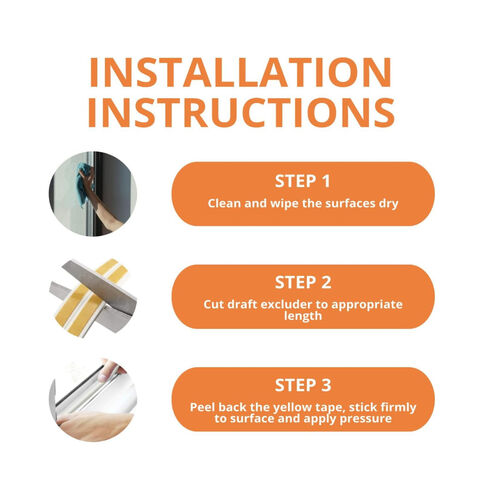 INSTALLATION INSTRUCTIONS

STEP 1
Clean and wipe the surfaces dry

STEP 2
Cut draft excluder to appropriate length

STEP 3
Peel back the yellow tape, stick firmly to surface and apply pressure