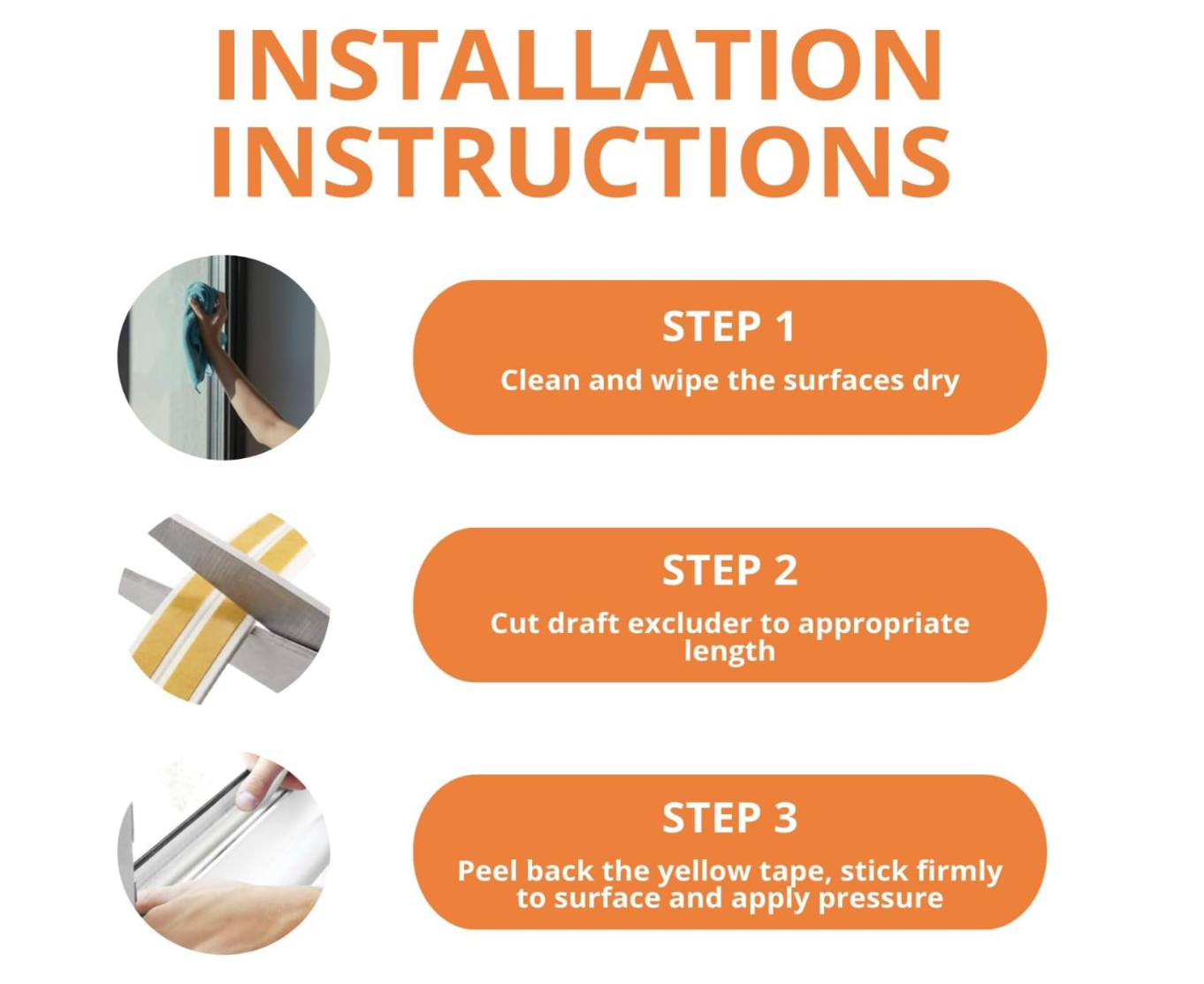 INSTALLATION INSTRUCTIONS

STEP 1
Clean and wipe the surfaces dry

STEP 2
Cut draft excluder to appropriate length

STEP 3
Peel back the yellow tape, stick firmly to surface and apply pressure