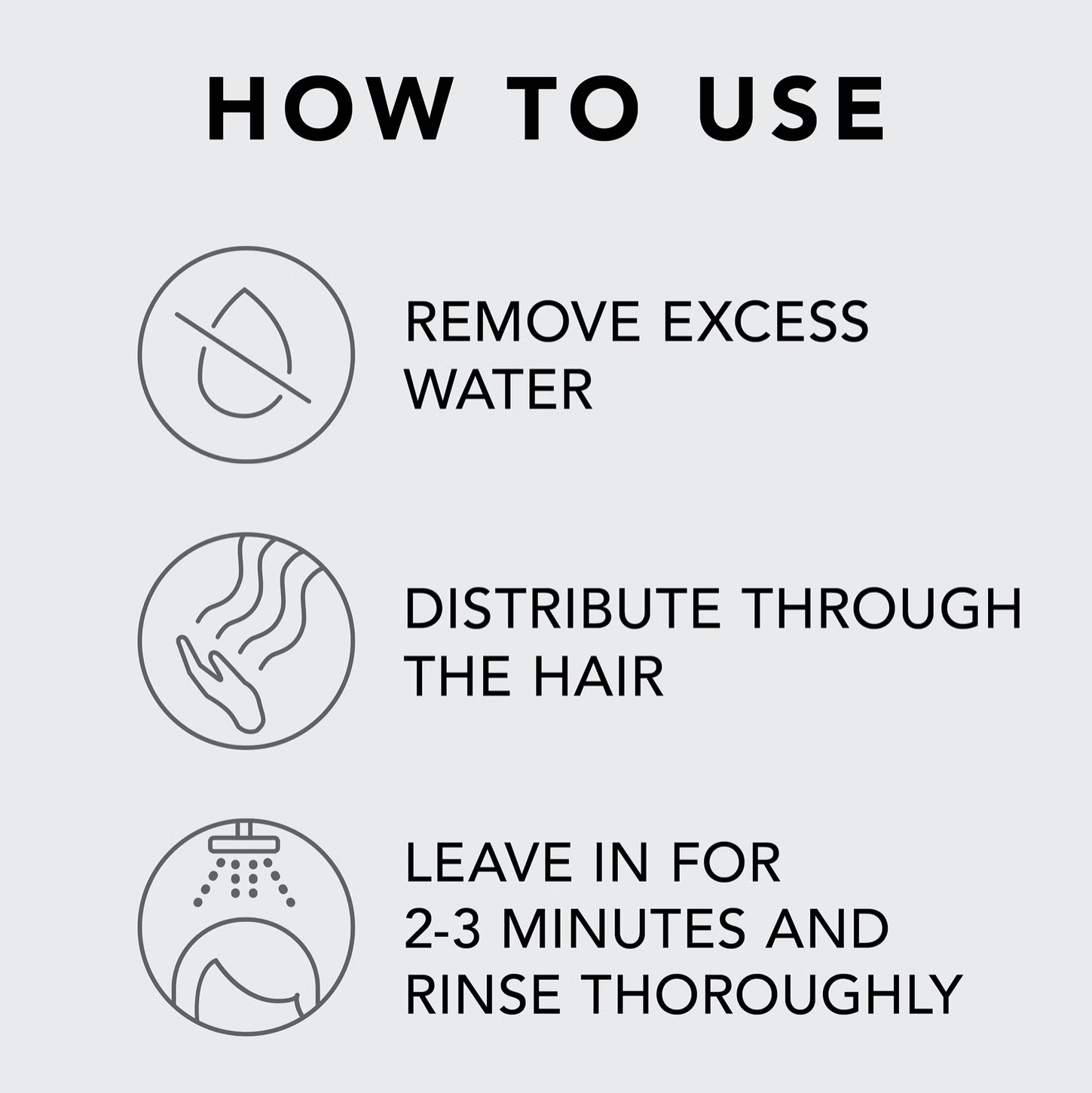 HOW TO USE

REMOVE EXCESS WATER

DISTRIBUTE THROUGH THE HAIR

LEAVE IN FOR 2-3 MINUTES AND RINSE THOROUGHLY