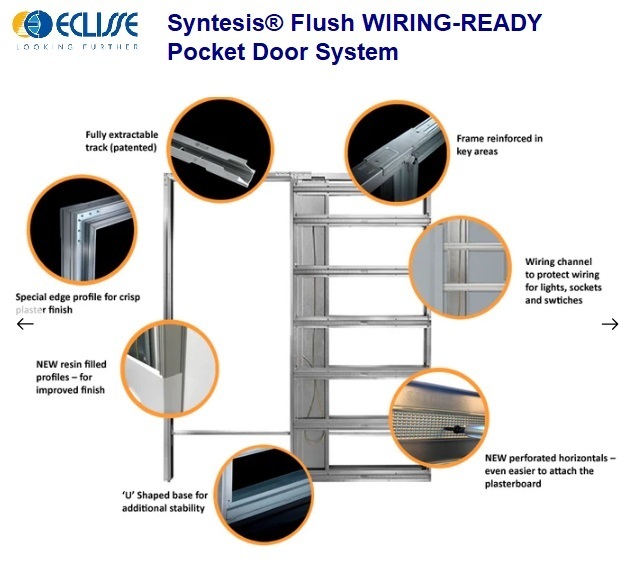 ECLISSE
LOOKING FURTHER

Syntesis® Flush WIRING-READY Pocket Door System

Fully extractable track (patented)

Frame reinforced in key areas

Special edge profile for crisp plaster finish

Wiring channel to protect wiring for lights, sockets and swtiches

←

→

NEW resin filled profiles – for improved finish

NEW perforated horizontals – even easier to attach the plasterboard

'U' Shaped base for additional stability