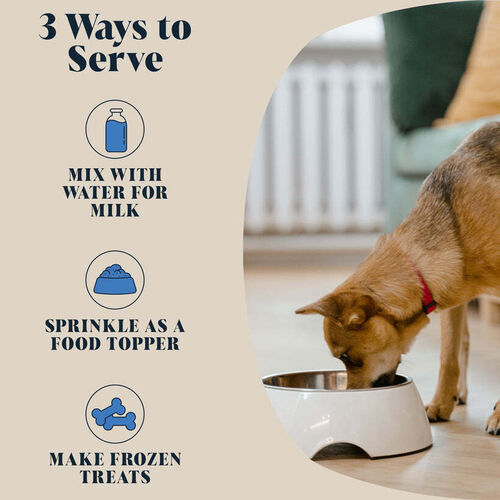 3 Ways to Serve

MIX WITH WATER FOR MILK

SPRINKLE AS A FOOD TOPPER

MAKE FROZEN TREATS